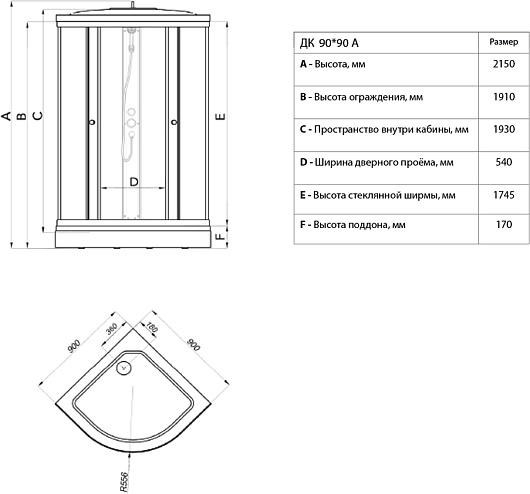 A B C D E F

| ДК 90*90 А | Размер |
|---|---|
| **A** - Высота, мм | 2150 |
| **B** - Высота ограждения, мм | 1910 |
| **C** - Пространство внутри кабины, мм | 1930 |
| **D** - Ширина дверного проёма, мм | 540 |
| **E** - Высота стеклянной ширмы, мм | 1745 |
| **F** - Высота поддона, мм | 170 |

900 360 180 900 R556